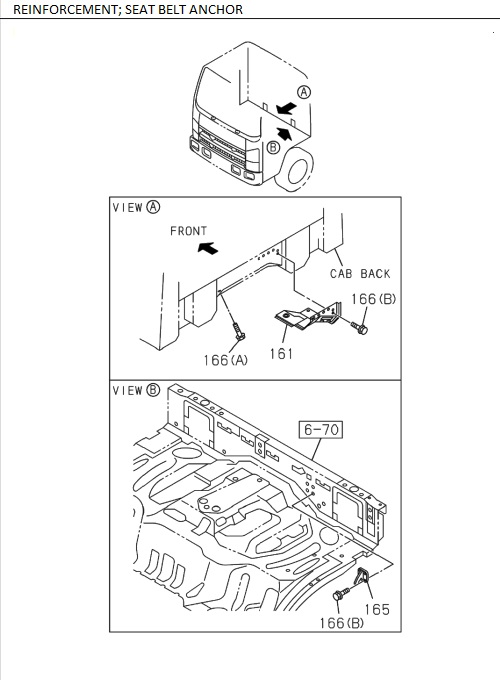 REINFORCEMENT; SEAT BELT ANCHOR

A

B

VIEW A

FRONT

CAB BACK

166(B)

166(A)

161

VIEW B

6-70

165

166(B)